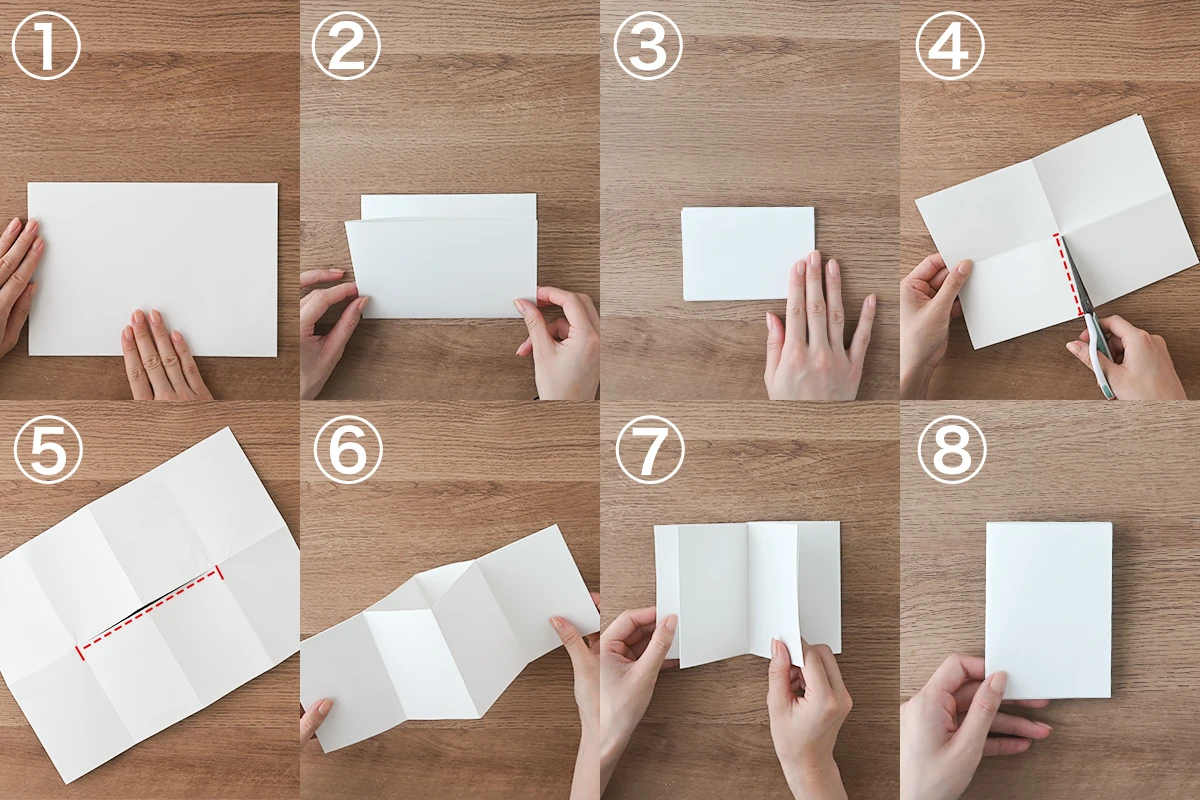 ①
②
③
④
⑤
⑥
⑦
⑧